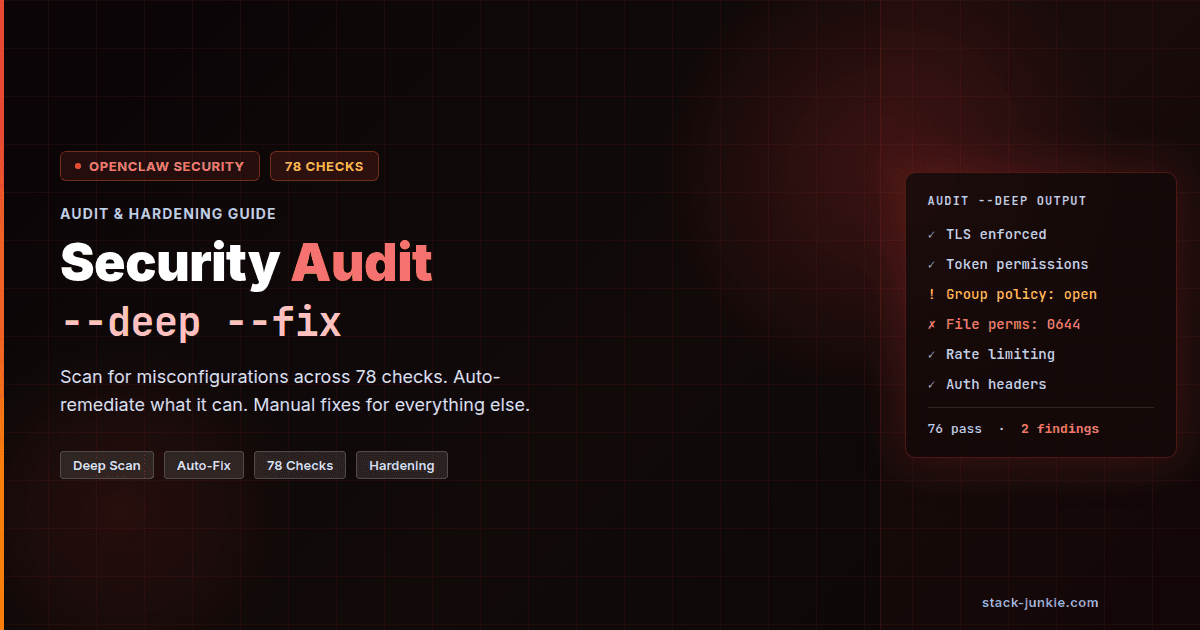 OPENCLAW SECURITY
78 CHECKS

AUDIT & HARDENING GUIDE

Security Audit

--deep --fix

Scan for misconfigurations across 78 checks. Auto-remediate what it can. Manual fixes for everything else.

Deep Scan
Auto-Fix
78 Checks
Hardening

AUDIT --DEEP OUTPUT

✓ TLS enforced
✓ Token permissions
! Group policy: open
✗ File perms: 0644
✓ Rate limiting
✓ Auth headers

76 pass · 2 findings

stack-junkie.com